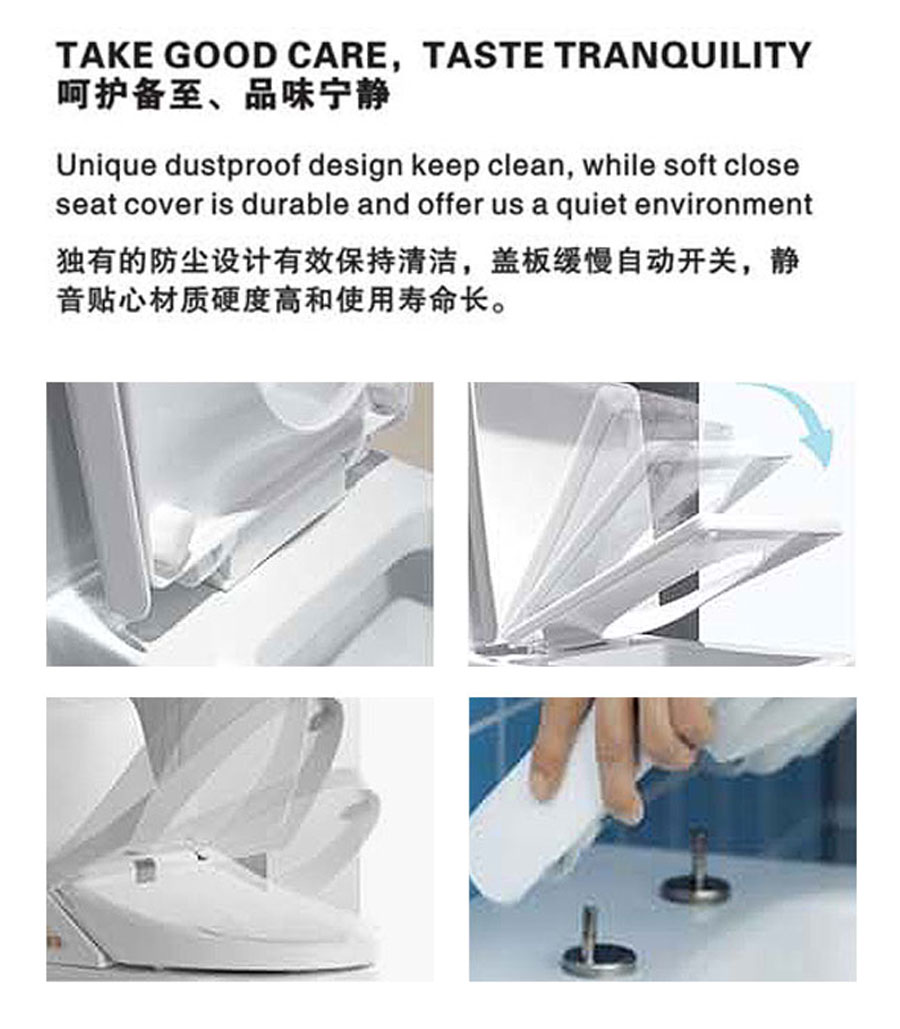 TAKE GOOD CARE，TASTE TRANQUILITY
呵护备至、品味宁静

Unique dustproof design keep clean, while soft close seat cover is durable and offer us a quiet environment

独有的防尘设计有效保持清洁，盖板缓慢自动开关，静音贴心材质硬度高和使用寿命长。